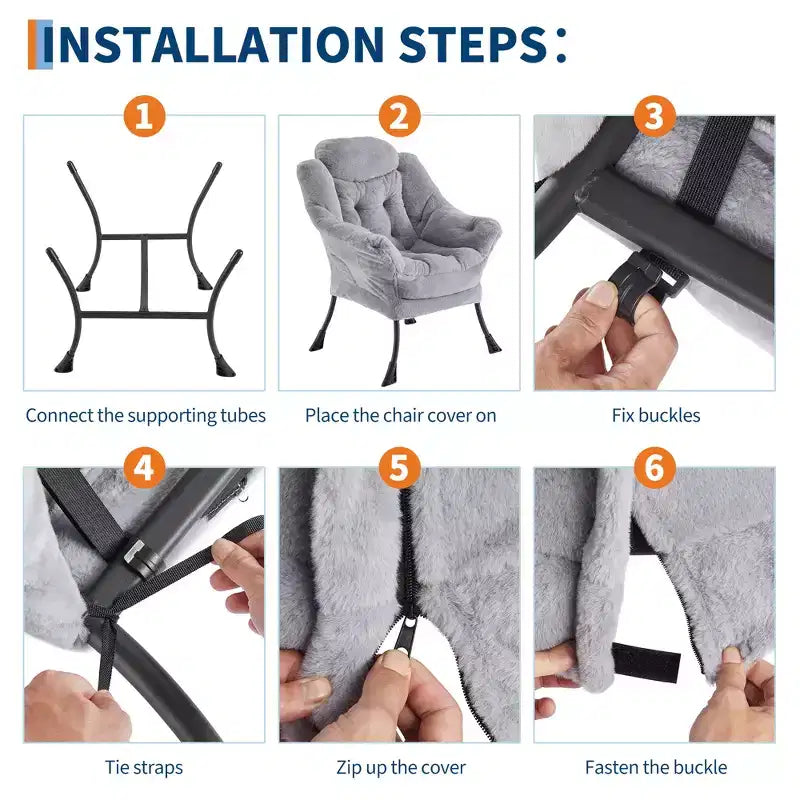 INSTALLATION STEPS:

1
Connect the supporting tubes

2
Place the chair cover on

3
Fix buckles

4
Tie straps

5
Zip up the cover

6
Fasten the buckle